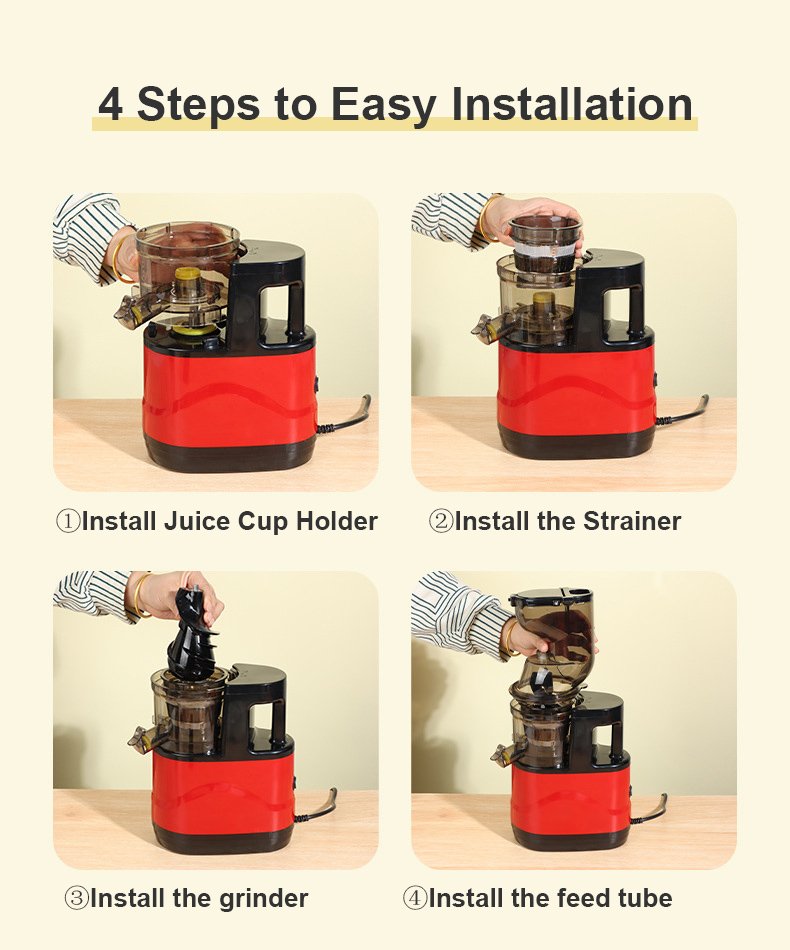 4 Steps to Easy Installation

①Install Juice Cup Holder

②Install the Strainer

③Install the grinder

④Install the feed tube