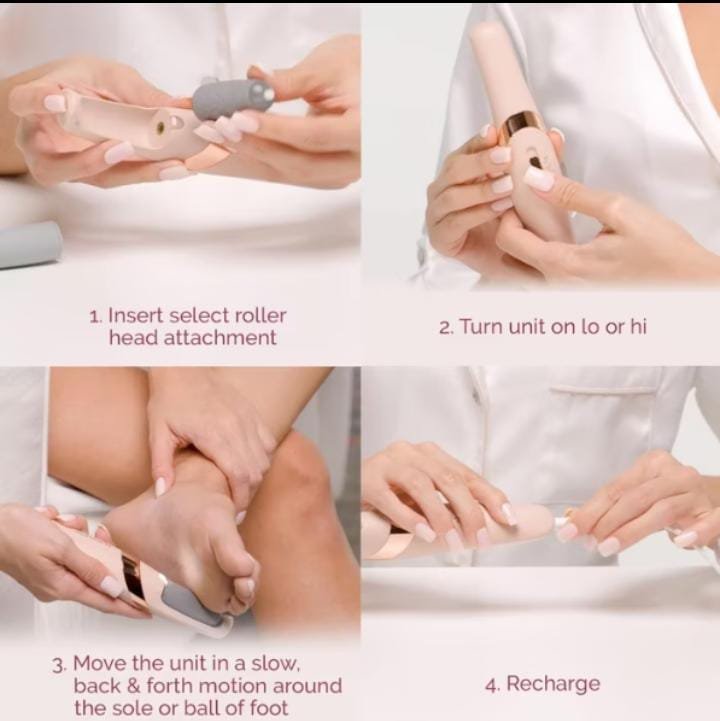 1. Insert select roller head attachment

2. Turn unit on lo or hi

3. Move the unit in a slow, back & forth motion around the sole or ball of foot

4. Recharge