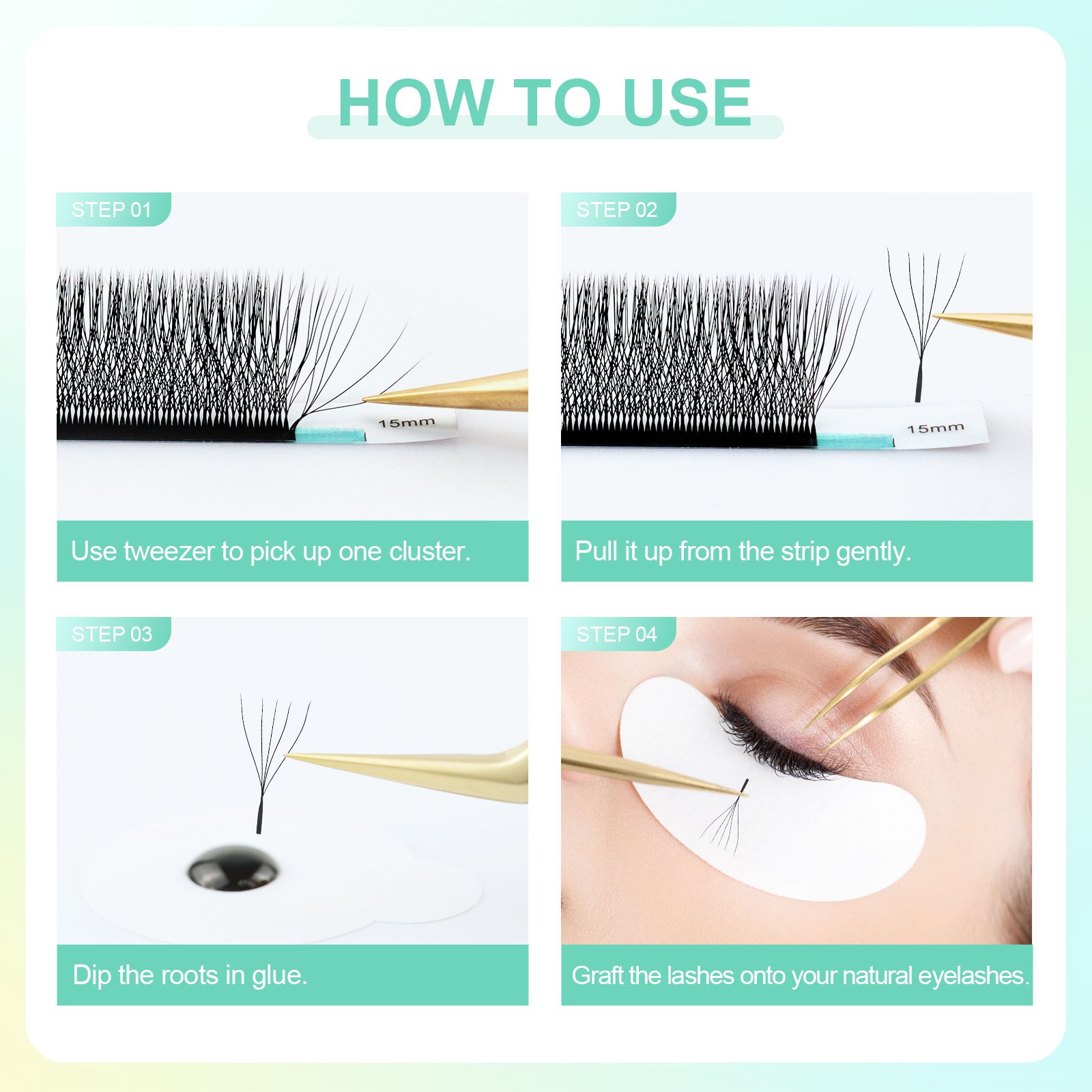 HOW TO USE

STEP 01

15mm

Use tweezer to pick up one cluster.

STEP 02

15mm

Pull it up from the strip gently.

STEP 03

Dip the roots in glue.

STEP 04

Graft the lashes onto your natural eyelashes.